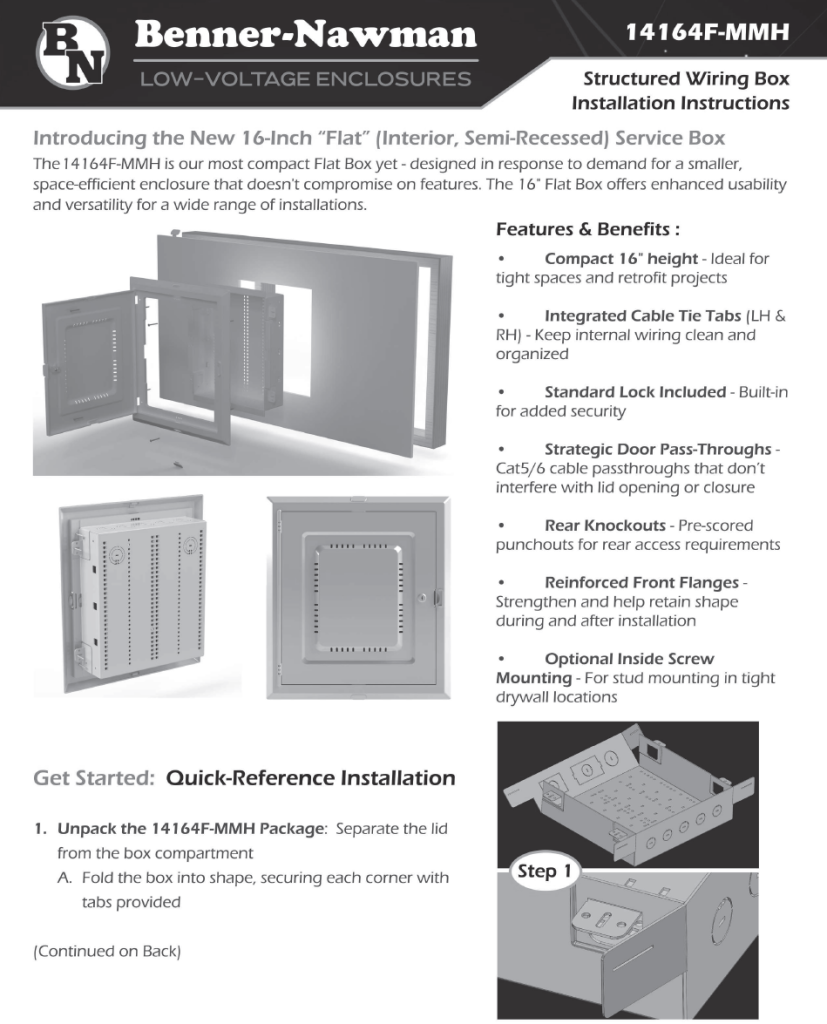 BN Benner-Nawman

LOW-VOLTAGE ENCLOSURES

14164F-MMH

Structured Wiring Box
Installation Instructions

Introducing the New 16-Inch "Flat" (Interior, Semi-Recessed) Service Box

The 14164F-MMH is our most compact Flat Box yet - designed in response to demand for a smaller, space-efficient enclosure that doesn't compromise on features. The 16" Flat Box offers enhanced usability and versatility for a wide range of installations.

Features & Benefits :

• Compact 16" height - Ideal for tight spaces and retrofit projects

• Integrated Cable Tie Tabs (LH & RH) - Keep internal wiring clean and organized

• Standard Lock Included - Built-in for added security

• Strategic Door Pass-Throughs - Cat5/6 cable passthroughs that don't interfere with lid opening or closure

• Rear Knockouts - Pre-scored punchouts for rear access requirements

• Reinforced Front Flanges - Strengthen and help retain shape during and after installation

• Optional Inside Screw Mounting - For stud mounting in tight drywall locations

Get Started: Quick-Reference Installation

1. Unpack the 14164F-MMH Package: Separate the lid from the box compartment
A. Fold the box into shape, securing each corner with tabs provided

(Continued on Back)

Step 1